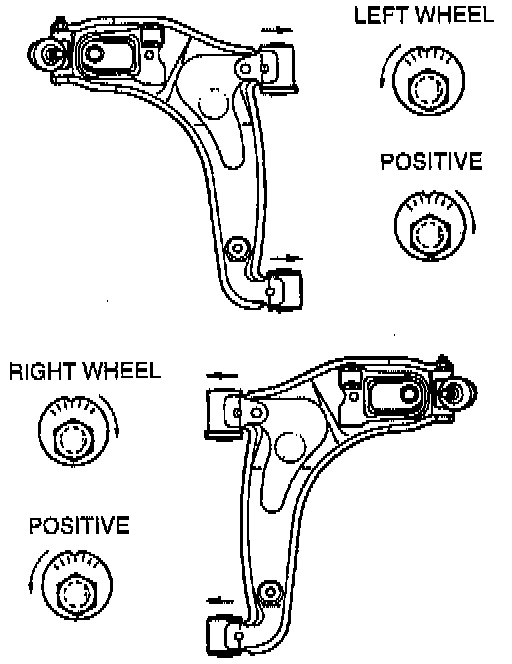 LEFT WHEEL

POSITIVE

RIGHT WHEEL

POSITIVE