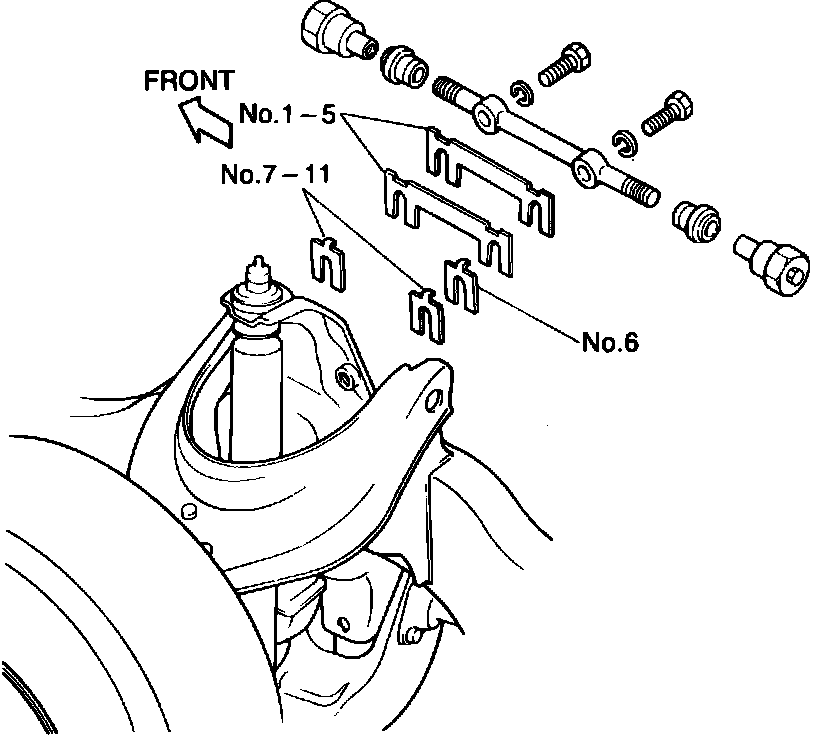 FRONT

No.1 – 5

No.7 – 11

No.6