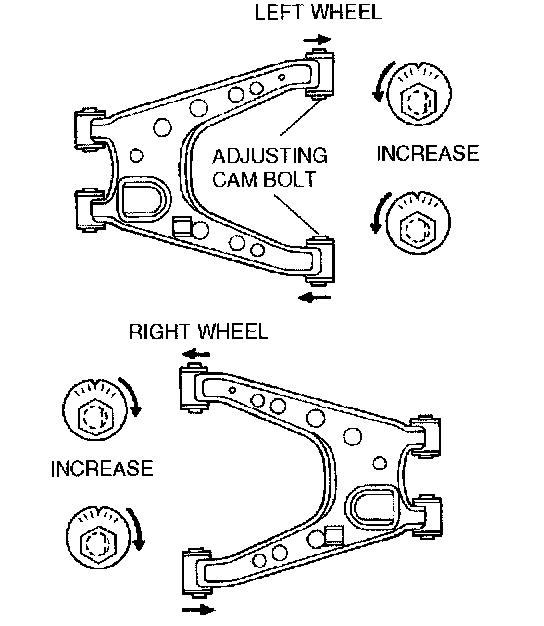 LEFT WHEEL

ADJUSTING CAM BOLT

INCREASE

RIGHT WHEEL

INCREASE