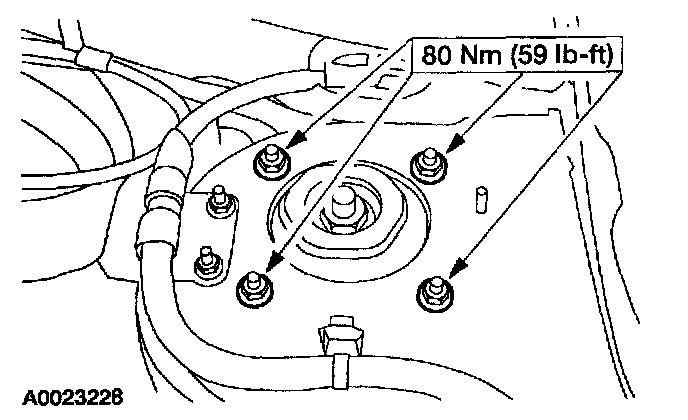 80 Nm (59 lb-ft)

A0023228