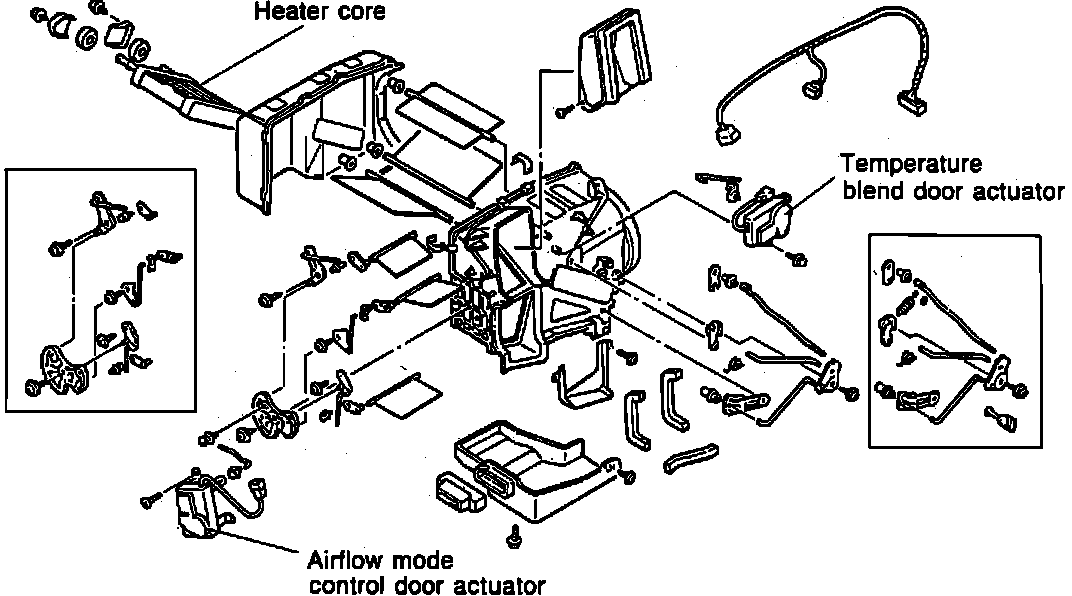 Heater core

Temperature blend door actuator

Airflow mode control door actuator