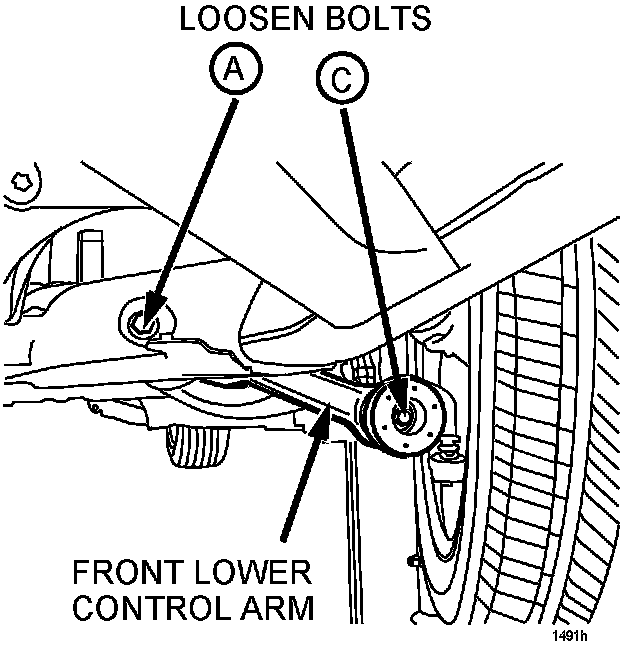 LOOSEN BOLTS

A

C

FRONT LOWER CONTROL ARM

1491h