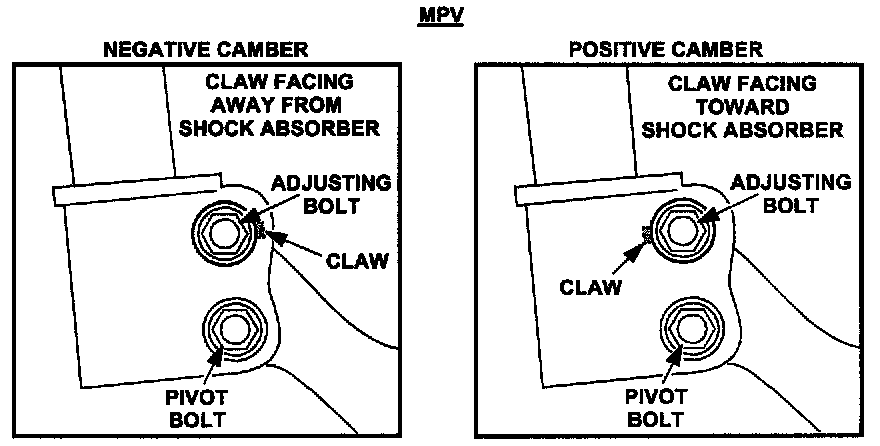 MPV

NEGATIVE CAMBER

CLAW FACING AWAY FROM SHOCK ABSORBER

ADJUSTING BOLT

CLAW

PIVOT BOLT

POSITIVE CAMBER

CLAW FACING TOWARD SHOCK ABSORBER

ADJUSTING BOLT

CLAW

PIVOT BOLT