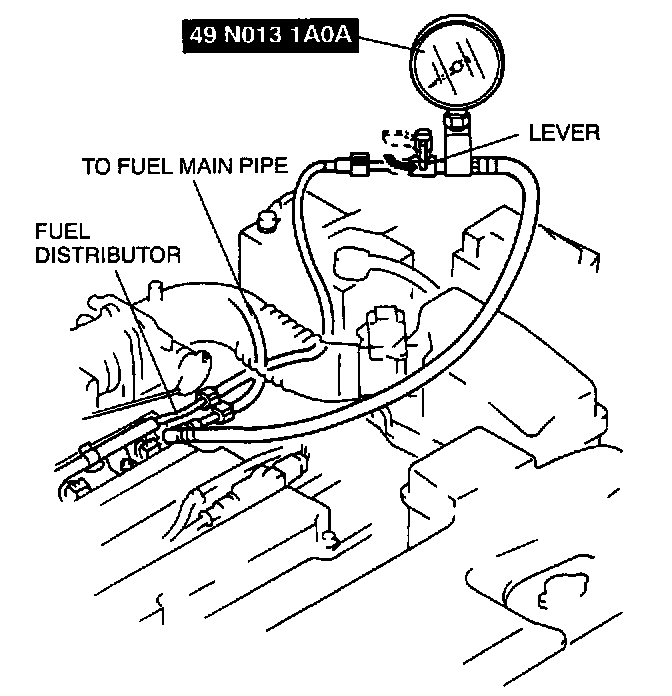 49 N013 1A0A

LEVER

TO FUEL MAIN PIPE

FUEL DISTRIBUTOR