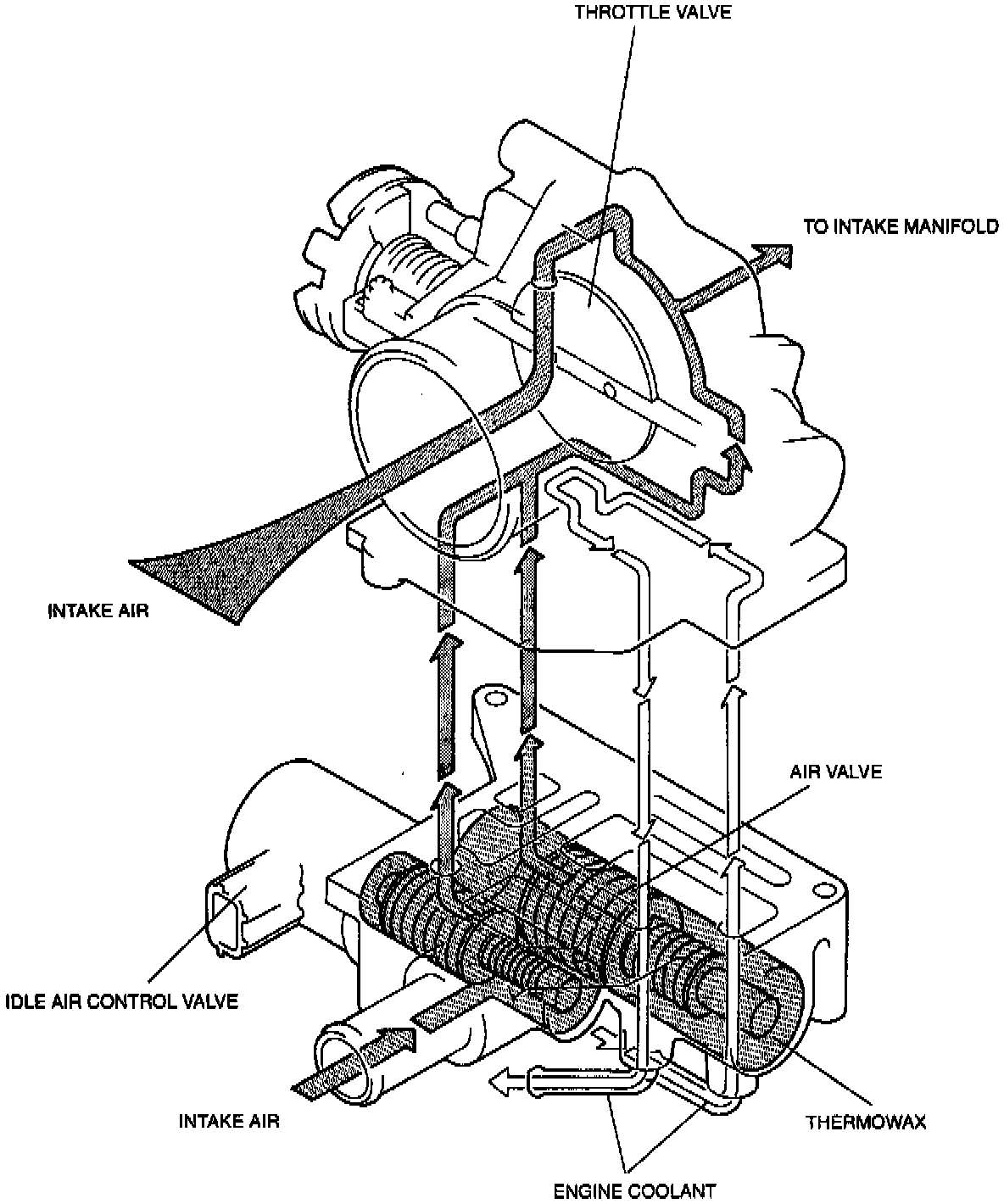 THROTTLE VALVE

TO INTAKE MANIFOLD

INTAKE AIR

AIR VALVE

IDLE AIR CONTROL VALVE

INTAKE AIR

THERMOWAX

ENGINE COOLANT