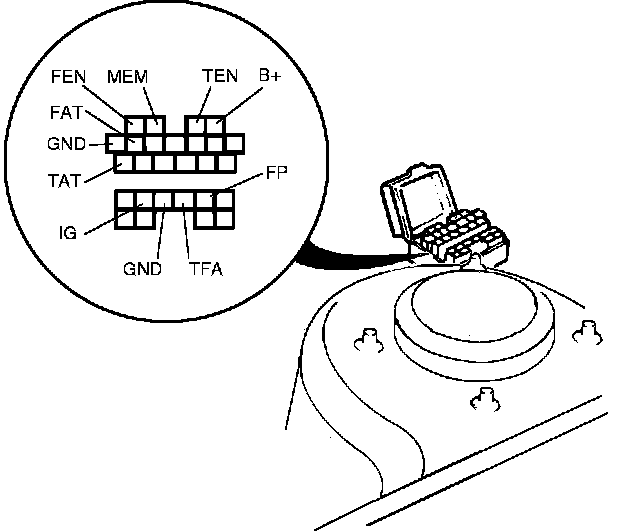 FEN
MEM
TEN
B+
FAT
GND
TAT
FP
IG
GND
TFA