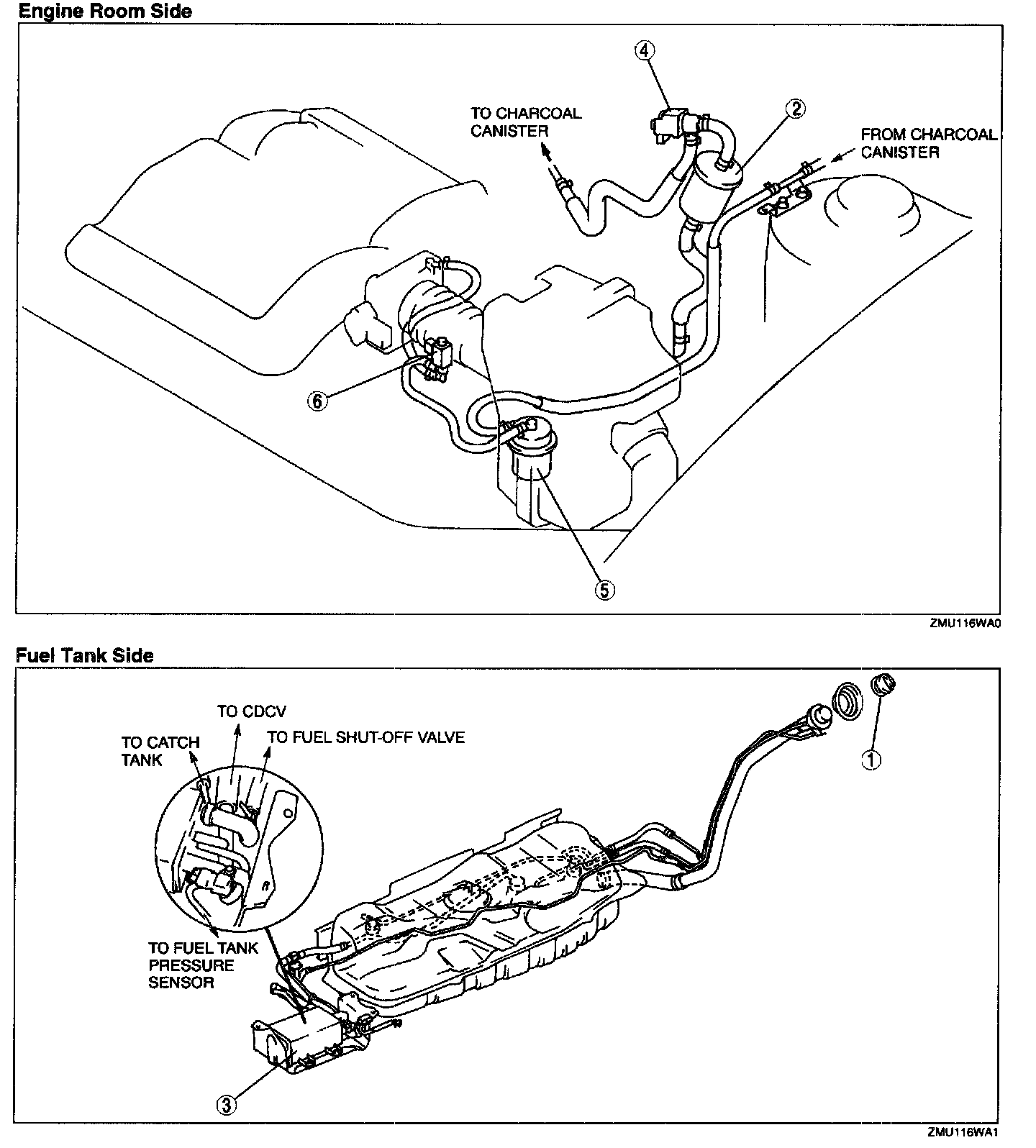 Engine Room Side

4

TO CHARCOAL CANISTER

2

FROM CHARCOAL CANISTER

6

5

ZMU116WA0

Fuel Tank Side

TO CDCV

TO CATCH TANK

TO FUEL SHUT-OFF VALVE

1

TO FUEL TANK PRESSURE SENSOR

3

ZMU116WA1