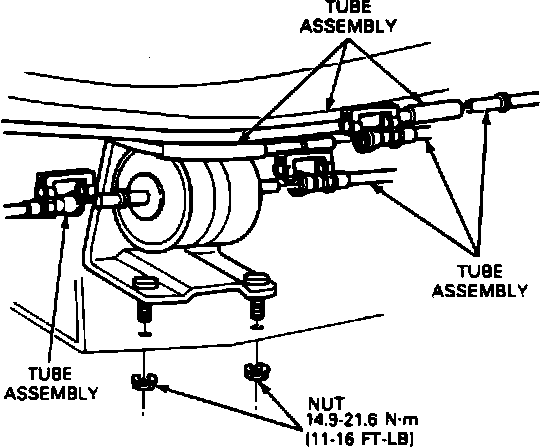 TUBE
ASSEMBLY

TUBE
ASSEMBLY

TUBE
ASSEMBLY

NUT
14.9-21.6 N·m
(11-16 FT-LB)