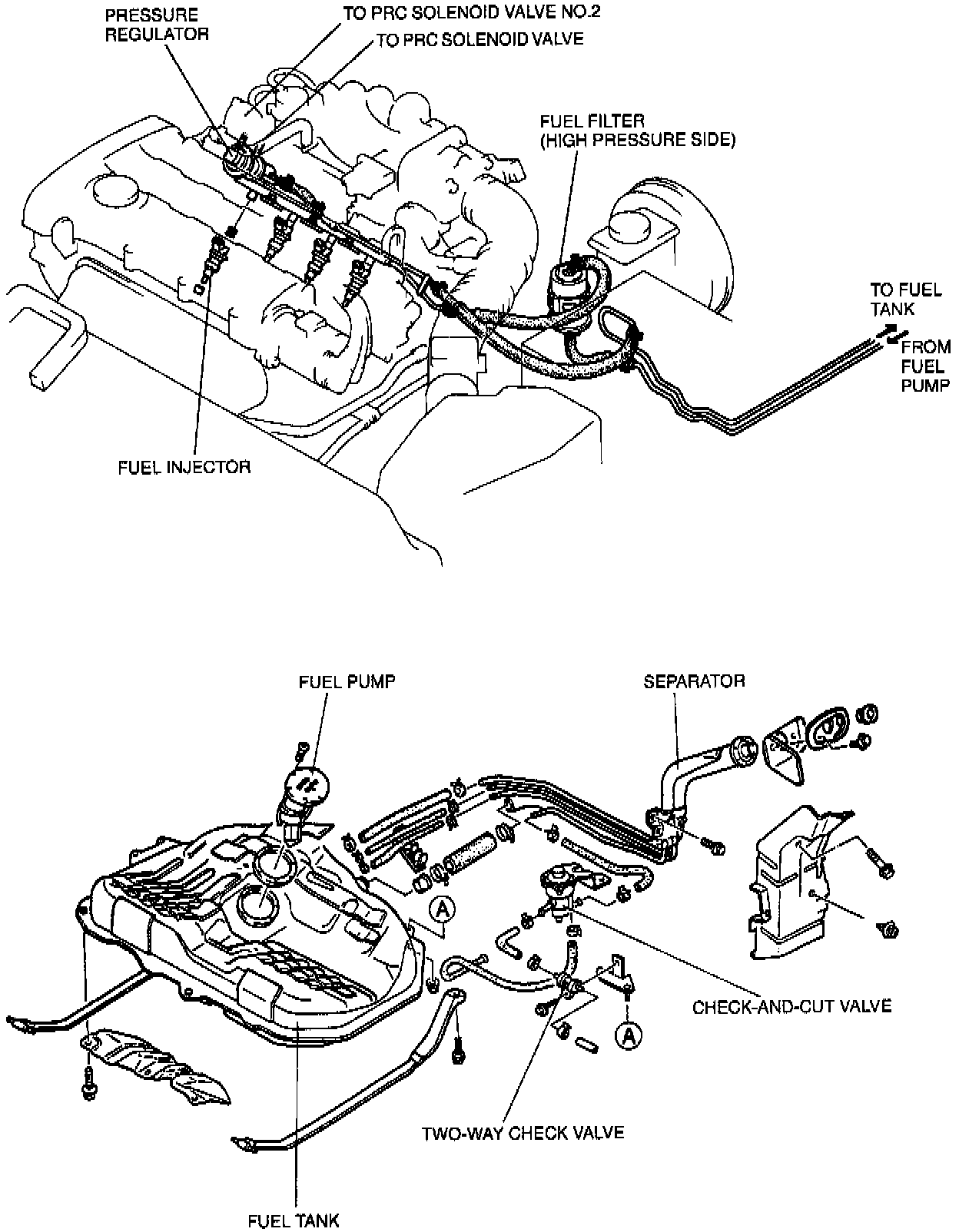 PRESSURE REGULATOR

TO PRC SOLENOID VALVE NO.2

TO PRC SOLENOID VALVE

FUEL FILTER (HIGH PRESSURE SIDE)

TO FUEL TANK

FROM FUEL PUMP

FUEL INJECTOR

FUEL PUMP

SEPARATOR

A

CHECK-AND-CUT VALVE

A

TWO-WAY CHECK VALVE

FUEL TANK