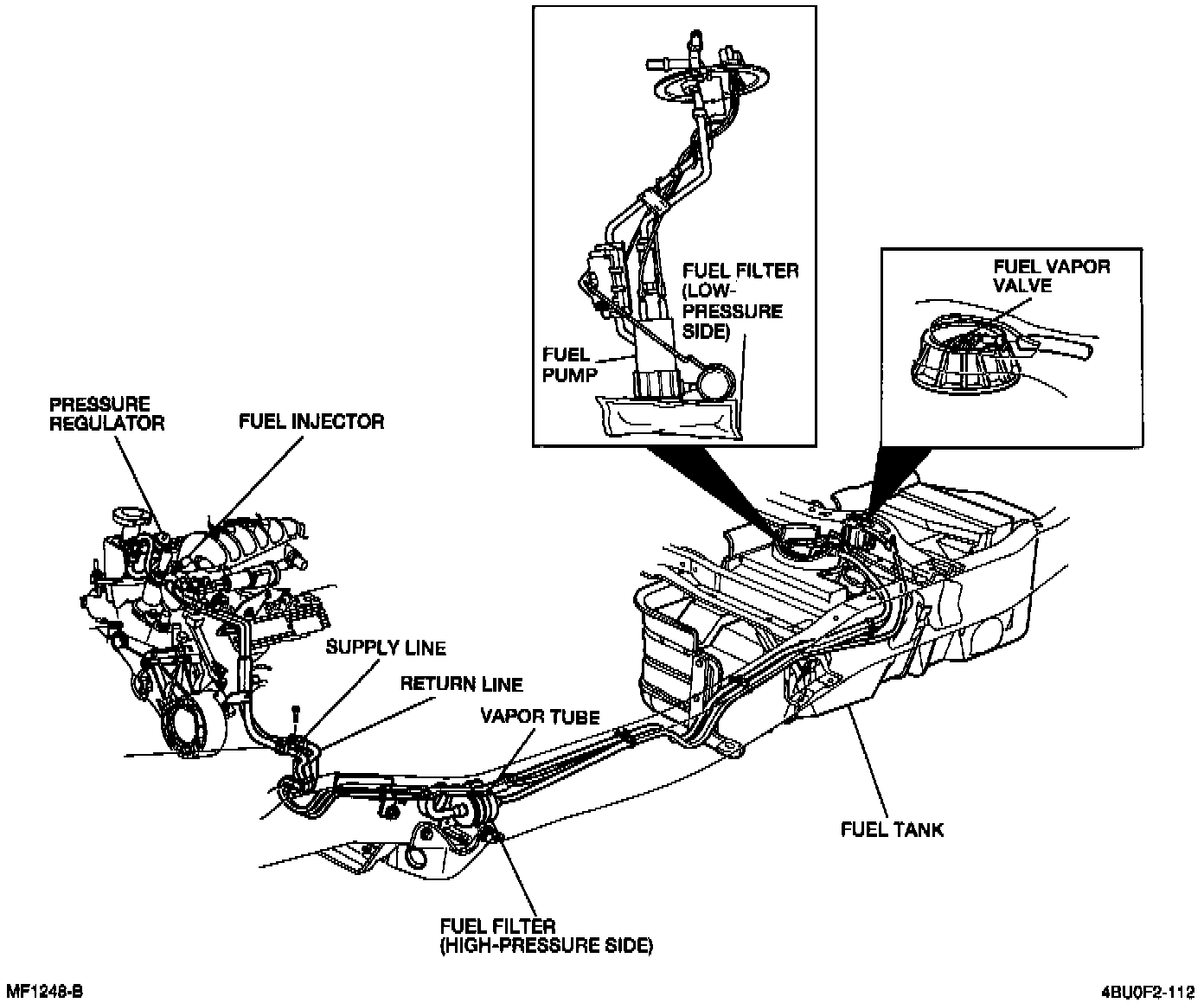 FUEL FILTER (LOW-PRESSURE SIDE)

FUEL PUMP

FUEL VAPOR VALVE

PRESSURE REGULATOR

FUEL INJECTOR

SUPPLY LINE

RETURN LINE

VAPOR TUBE

FUEL TANK

FUEL FILTER (HIGH-PRESSURE SIDE)

MF1248-B

4BU0F2-112