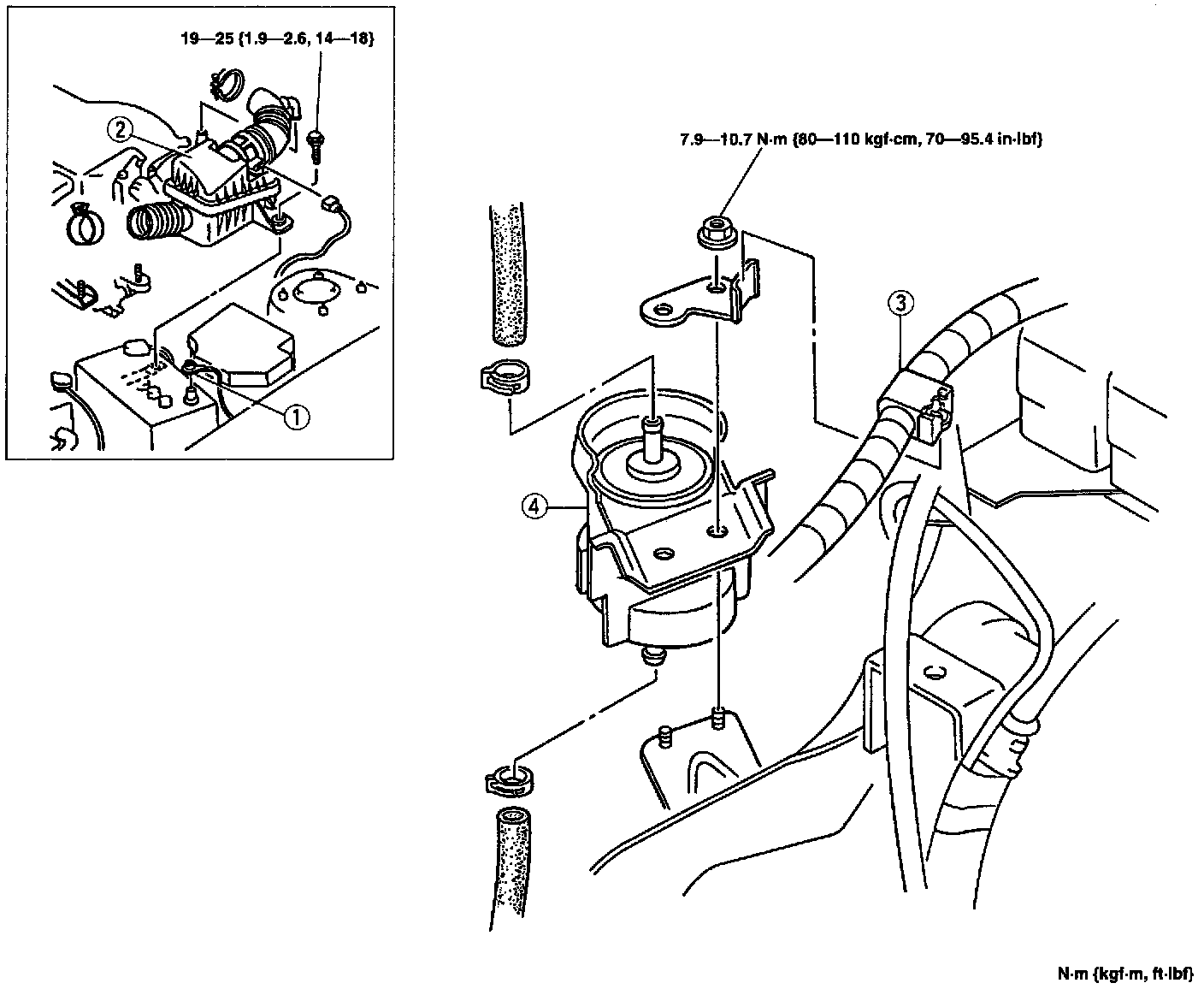 19—25 {1.9—2.6, 14—18}

②

①

7.9—10.7 N·m {80—110 kgf·cm, 70—95.4 in·lbf}

③

④

N·m {kgf·m, ft·lbf}