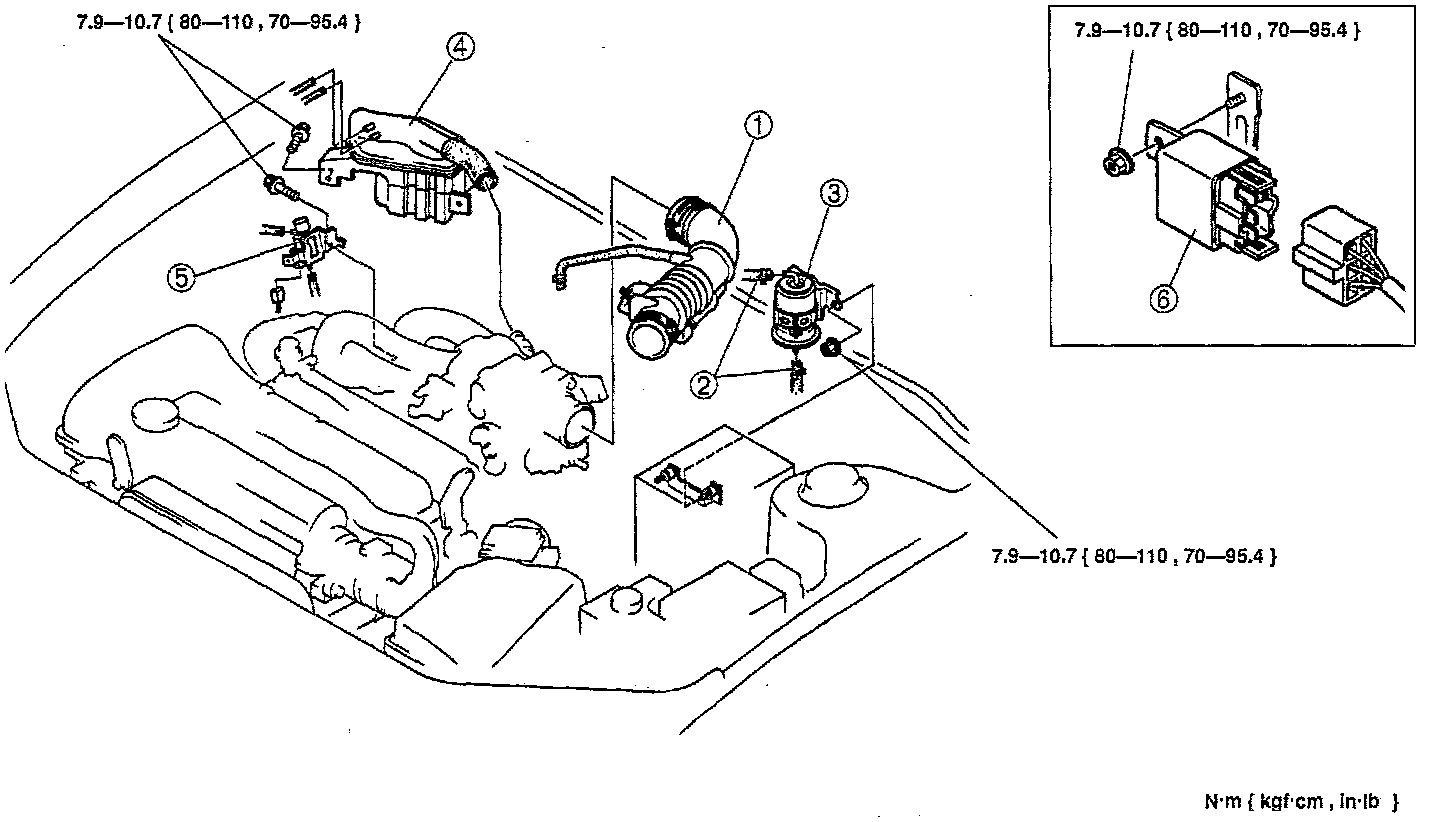 7.9—10.7 { 80—110 , 70—95.4 }

4

1

3

5

2

7.9—10.7 { 80—110 , 70—95.4 }

6

7.9—10.7 { 80—110 , 70—95.4 }

N·m { kgf·cm , in·lb }