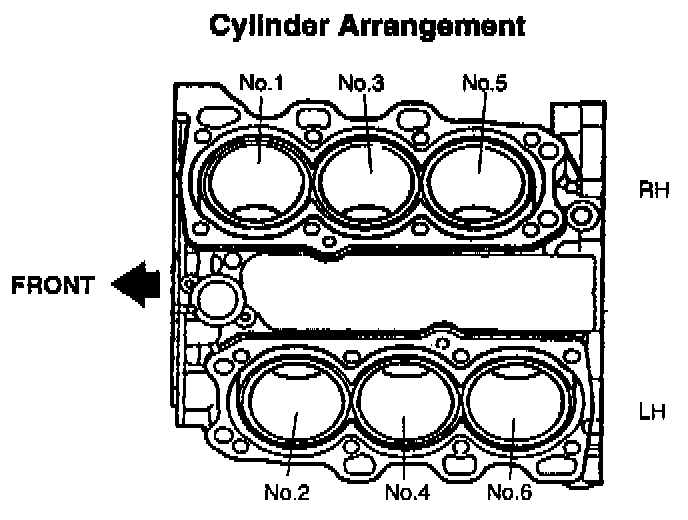 Cylinder Arrangement

No.1 No.3 No.5

RH

FRONT

LH

No.2 No.4 No.6