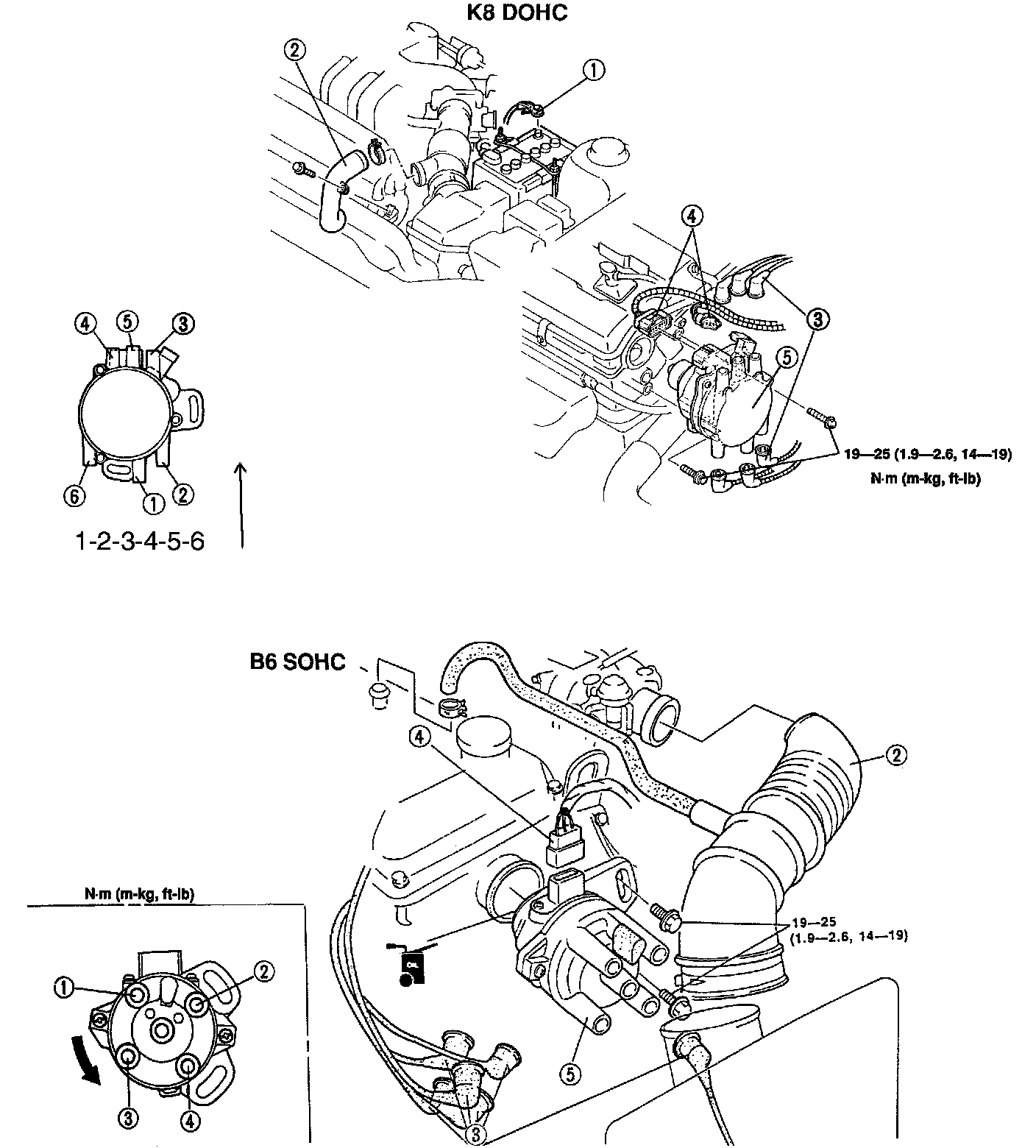 K8 DOHC

2
1
4
3
5
19—25 (1.9—2.6, 14—19)
N·m (m-kg, ft-lb)

4 5 3
6 1 2

1-2-3-4-5-6

B6 SOHC

4
2
19—25
(1.9—2.6, 14—19)
5
3

N·m (m-kg, ft-lb)
1
2
3
4