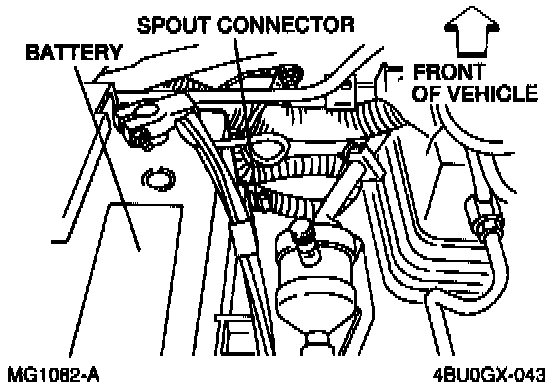 SPOUT CONNECTOR
BATTERY
FRONT OF VEHICLE
MG1082-A
4BU0GX-043