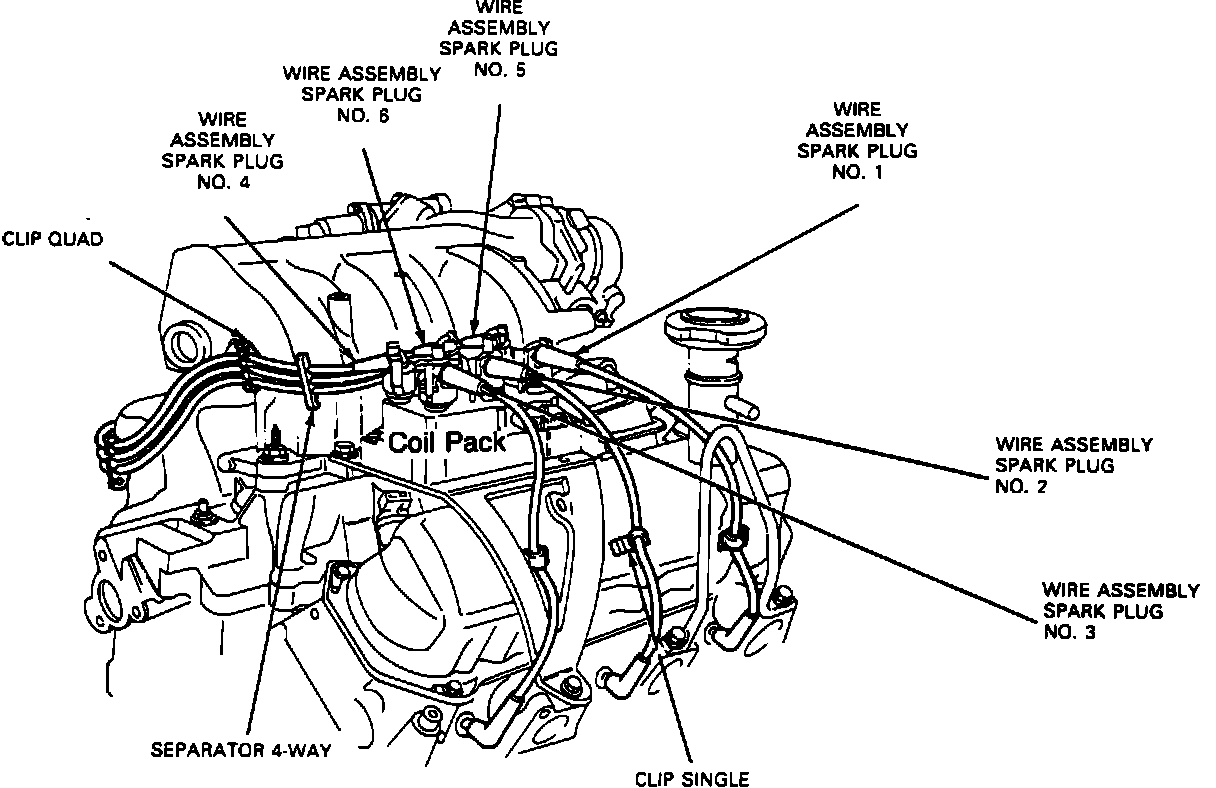 WIRE ASSEMBLY SPARK PLUG NO. 5

WIRE ASSEMBLY SPARK PLUG NO. 6

WIRE ASSEMBLY SPARK PLUG NO. 4

WIRE ASSEMBLY SPARK PLUG NO. 1

CLIP QUAD

Coil Pack

WIRE ASSEMBLY SPARK PLUG NO. 2

WIRE ASSEMBLY SPARK PLUG NO. 3

SEPARATOR 4-WAY

CLIP SINGLE