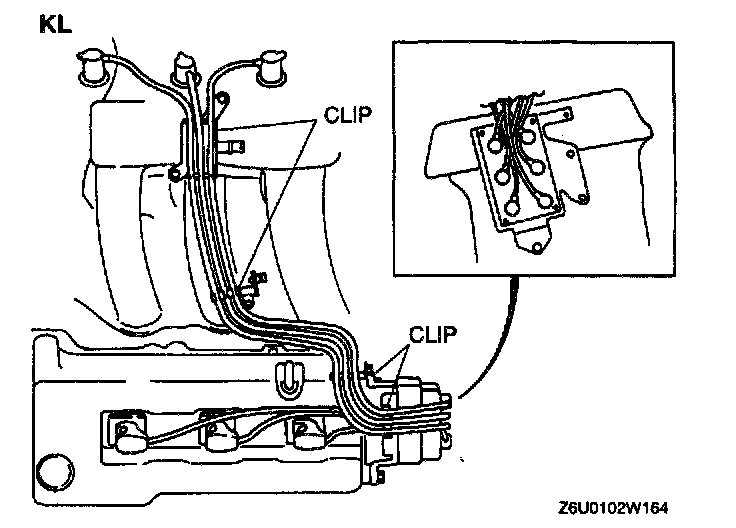 KL

CLIP

CLIP

Z6U0102W164