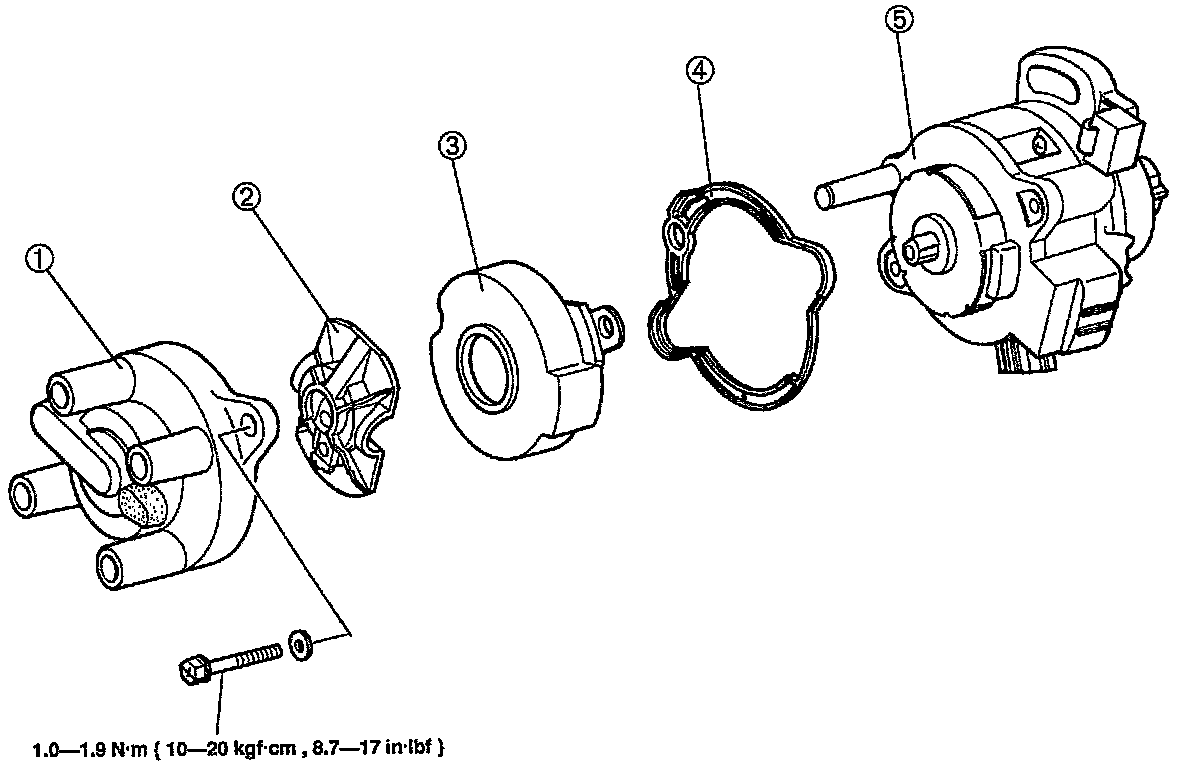 ①
②
③
④
⑤
1.0—1.9 N·m { 10—20 kgf·cm , 8.7—17 in·lbf }