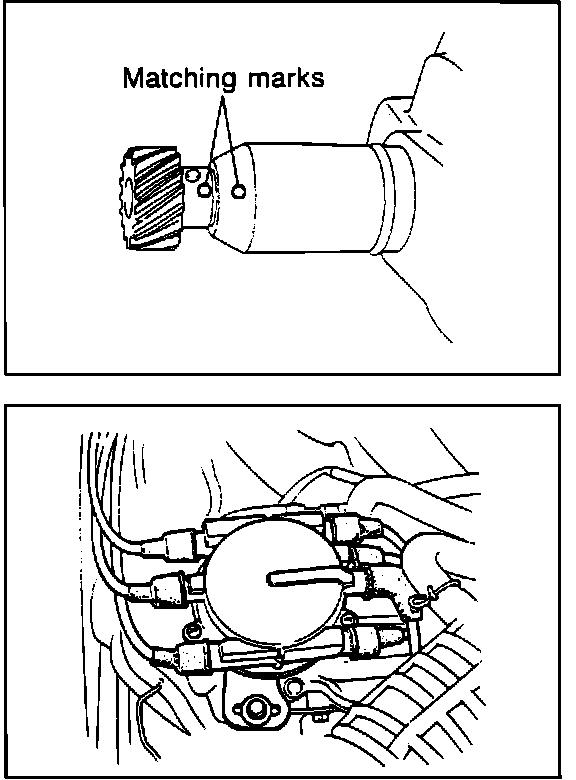 Matching marks