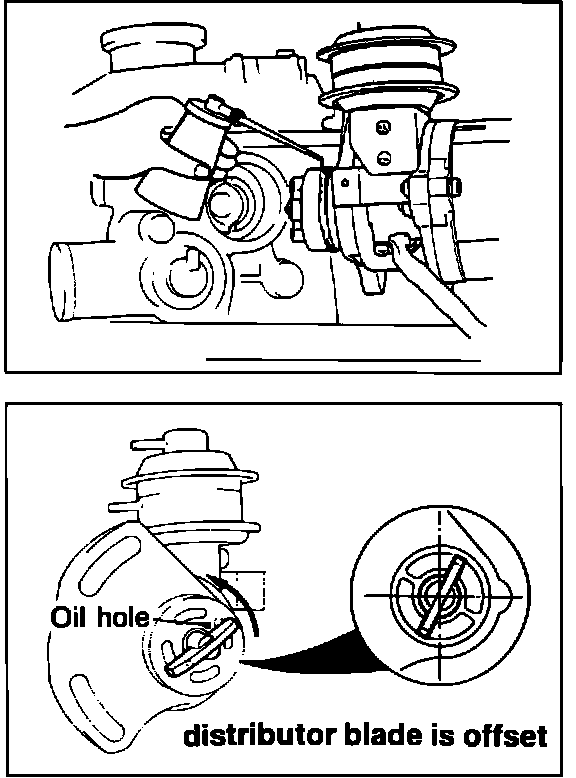 Oil hole

distributor blade is offset