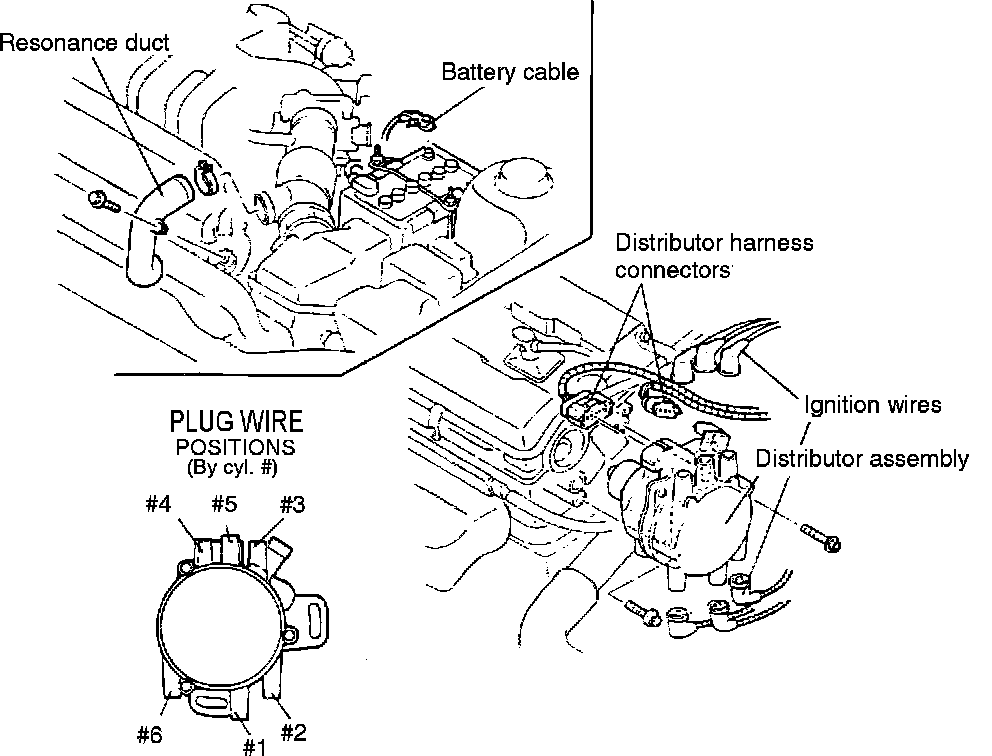 Resonance duct

Battery cable

Distributor harness connectors

Ignition wires

Distributor assembly

PLUG WIRE
POSITIONS
(By cyl. #)

#4
#5
#3

#6
#1
#2