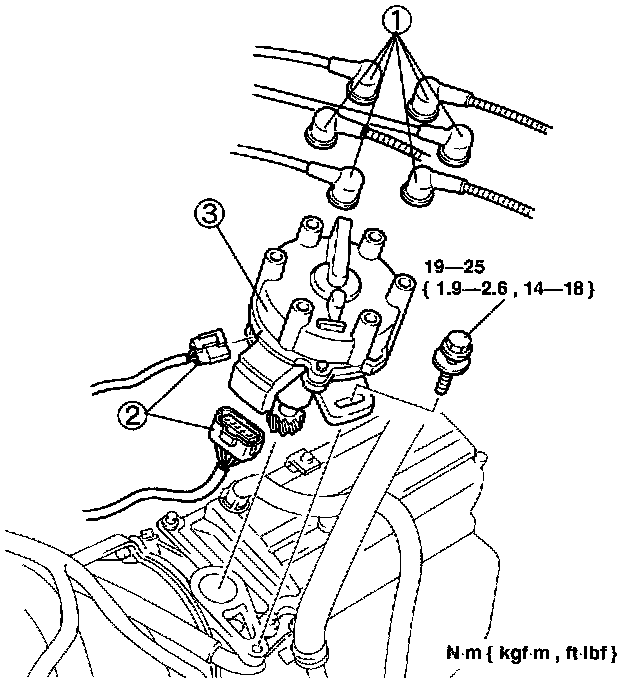 1

3

19—25
{ 1.9—2.6 , 14—18 }

2

N·m { kgf·m , ft·lbf }