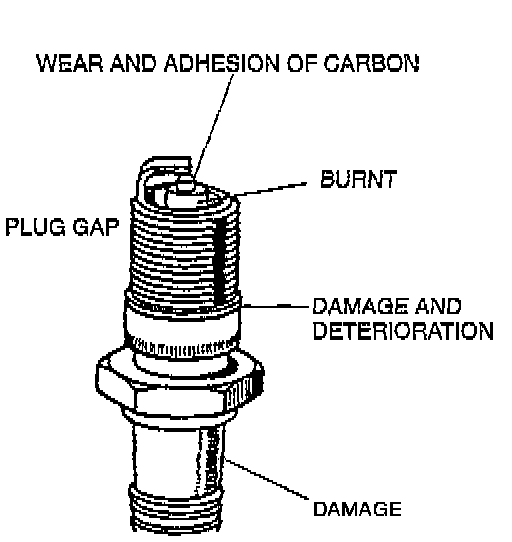 WEAR AND ADHESION OF CARBON

BURNT

PLUG GAP

DAMAGE AND DETERIORATION

DAMAGE