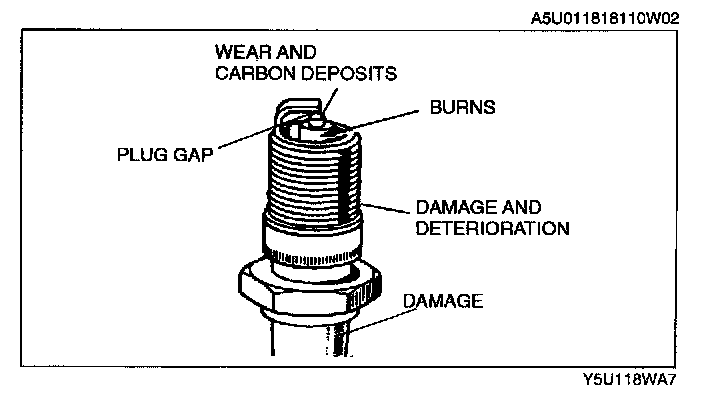 A5U011818110W02

WEAR AND CARBON DEPOSITS

BURNS

PLUG GAP

DAMAGE AND DETERIORATION

DAMAGE

Y5U118WA7