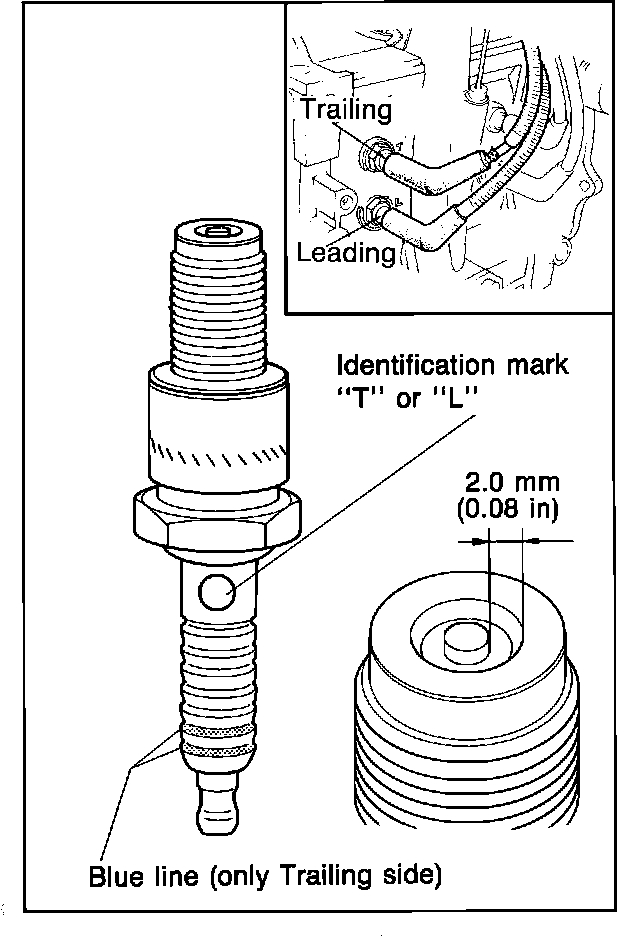 Trailing

Leading

Identification mark "T" or "L"

2.0 mm (0.08 in)

Blue line (only Trailing side)