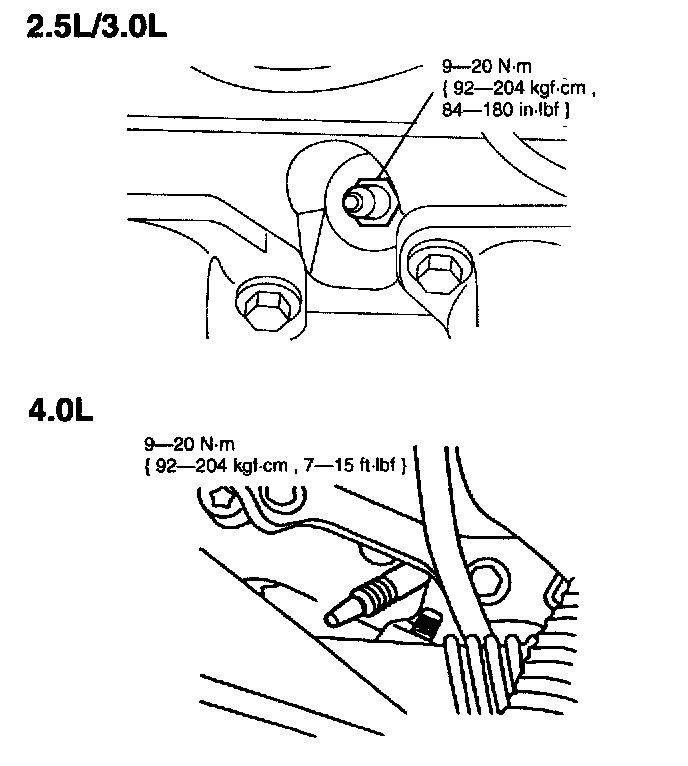 2.5L/3.0L

9—20 N·m
{ 92—204 kgf·cm , 84—180 in·lbf }

4.0L

9—20 N·m
{ 92—204 kgf·cm , 7—15 ft·lbf }