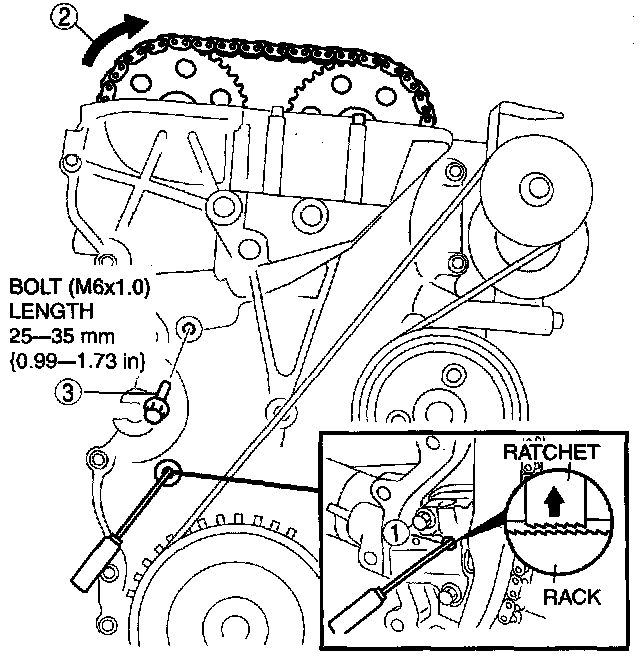 2

BOLT (M6x1.0)
LENGTH
25—35 mm
{0.99—1.73 in}

3

RATCHET

1

RACK