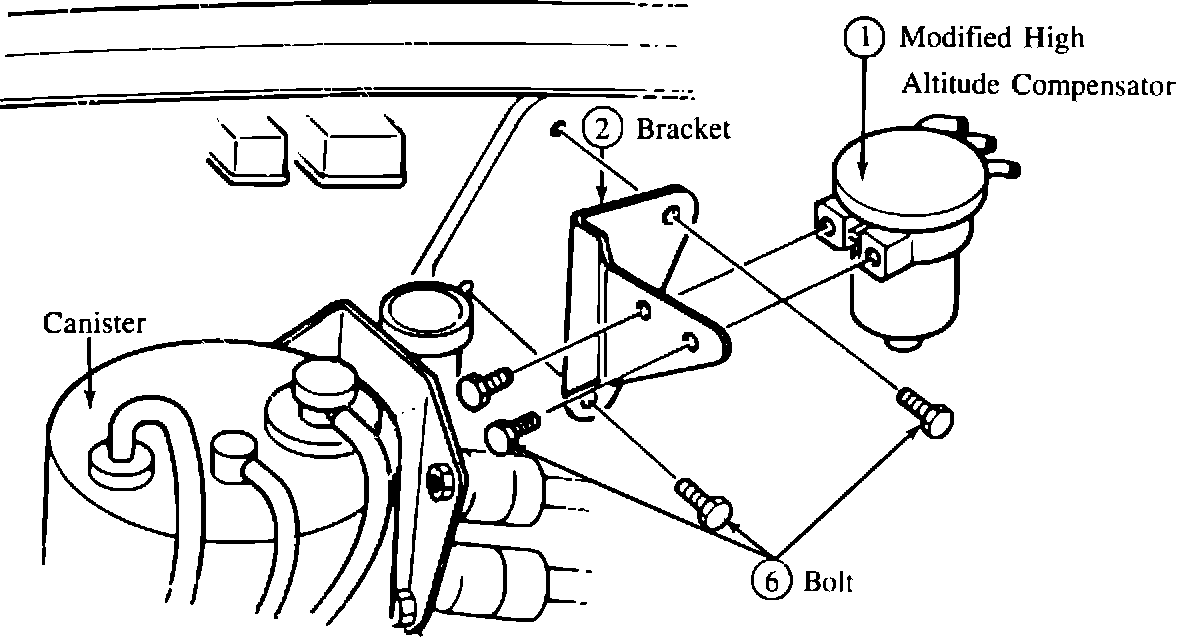 1 Modified High Altitude Compensator

2 Bracket

Canister

6 Bolt