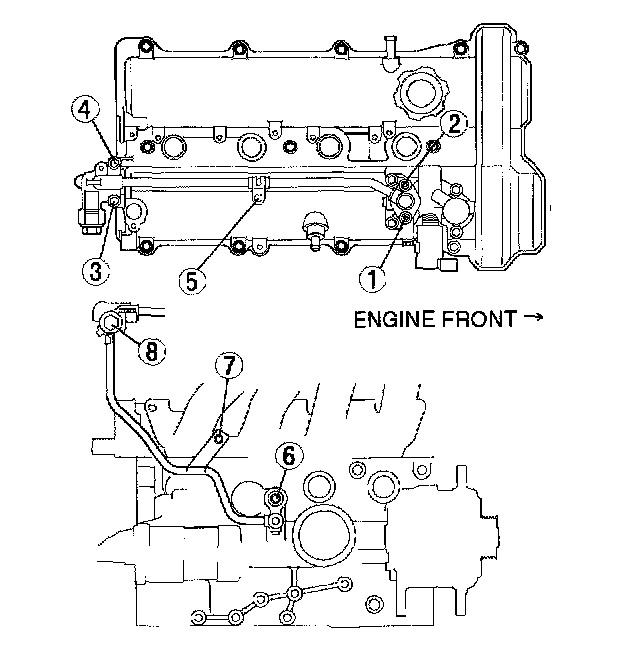 4
2
3
5
1
ENGINE FRONT →
8
7
6