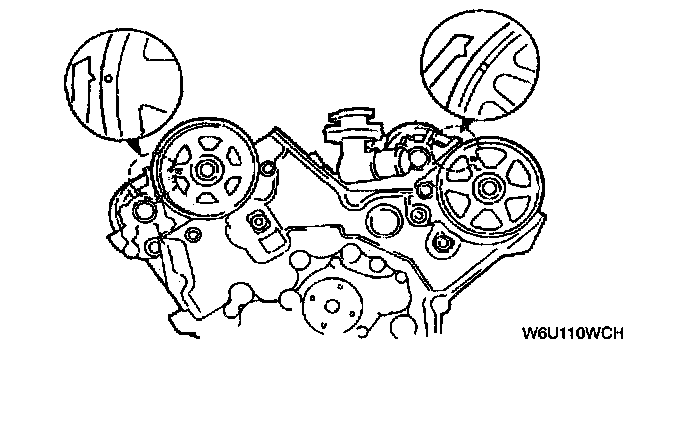 W6U110WCH