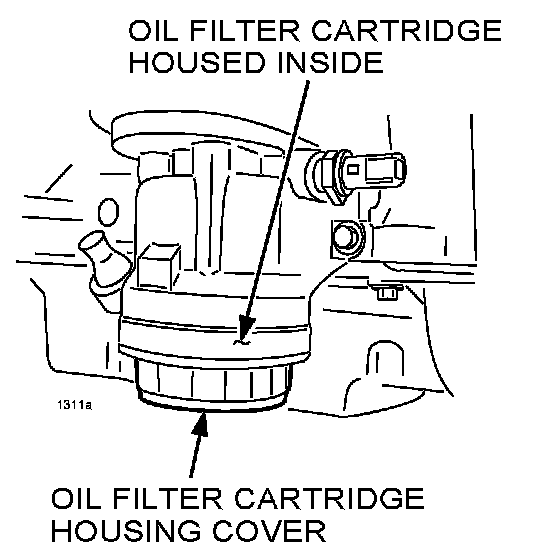 OIL FILTER CARTRIDGE HOUSED INSIDE

1311a

OIL FILTER CARTRIDGE HOUSING COVER