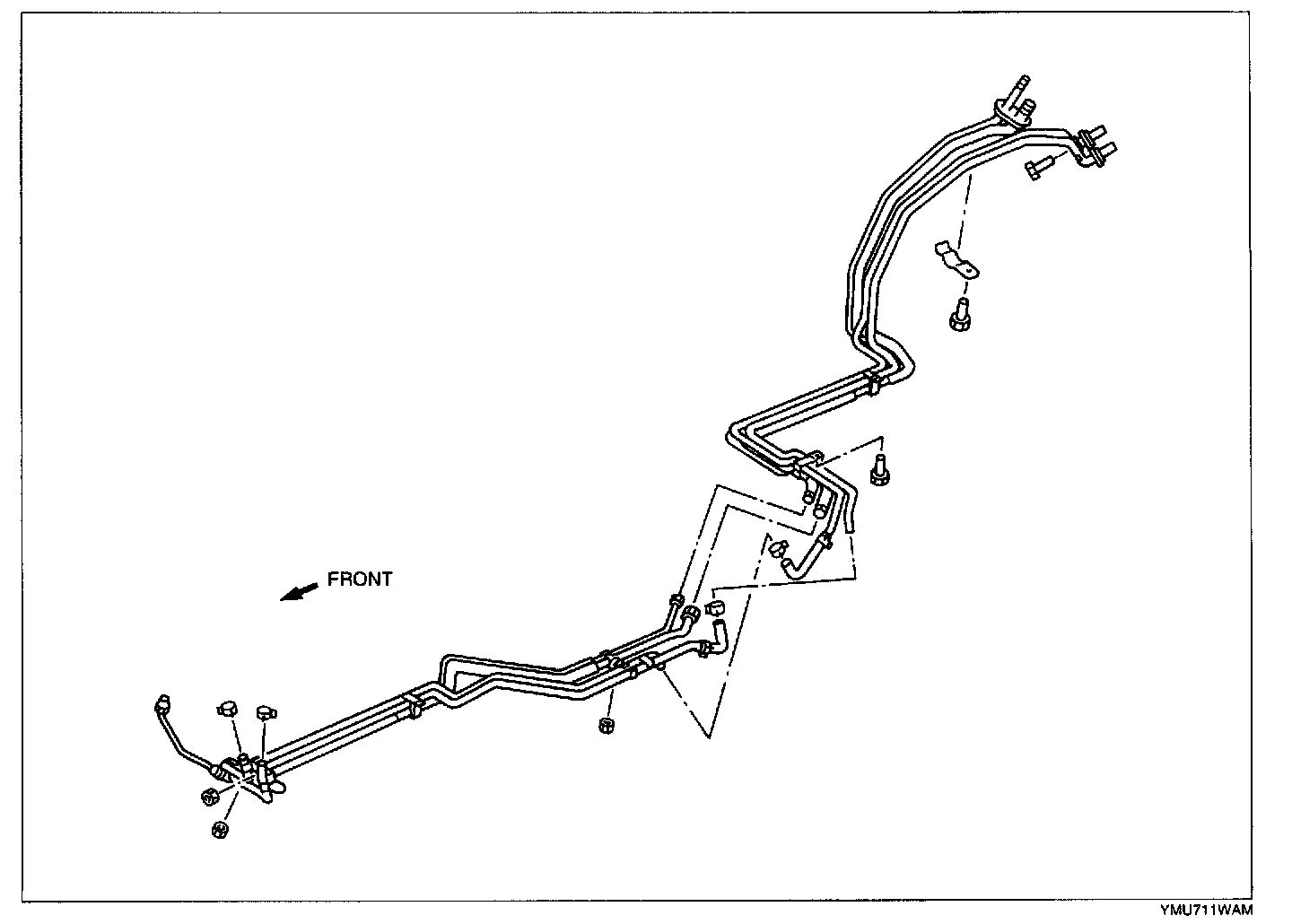 FRONT

YMU711WAM