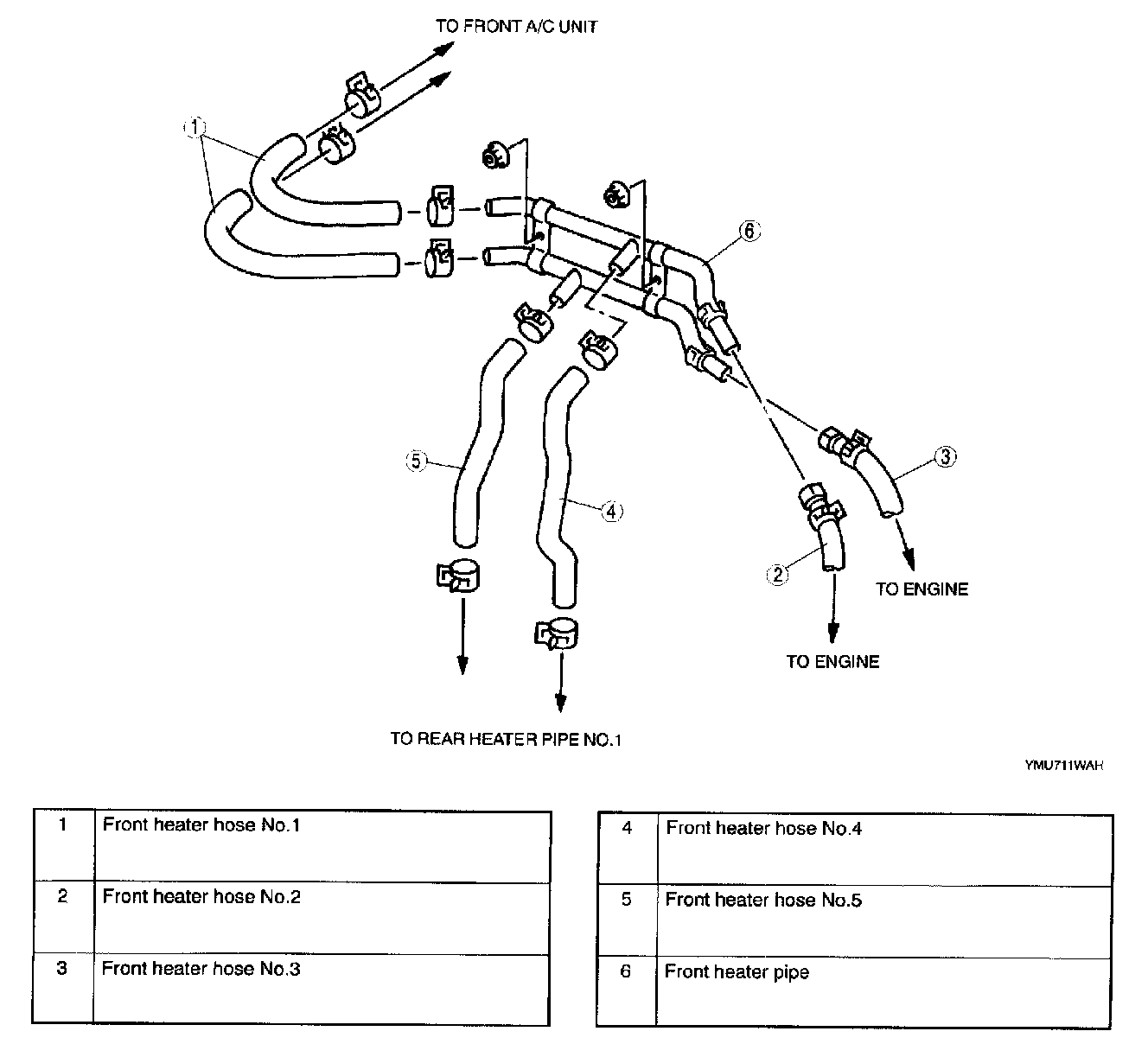 TO FRONT A/C UNIT

1

6

5

4

3

2

TO ENGINE

TO ENGINE

TO REAR HEATER PIPE NO.1

YMU711WAH

| 1 | Front heater hose No.1 |
|---|---|
| 2 | Front heater hose No.2 |
| 3 | Front heater hose No.3 |

| 4 | Front heater hose No.4 |
|---|---|
| 5 | Front heater hose No.5 |
| 6 | Front heater pipe |