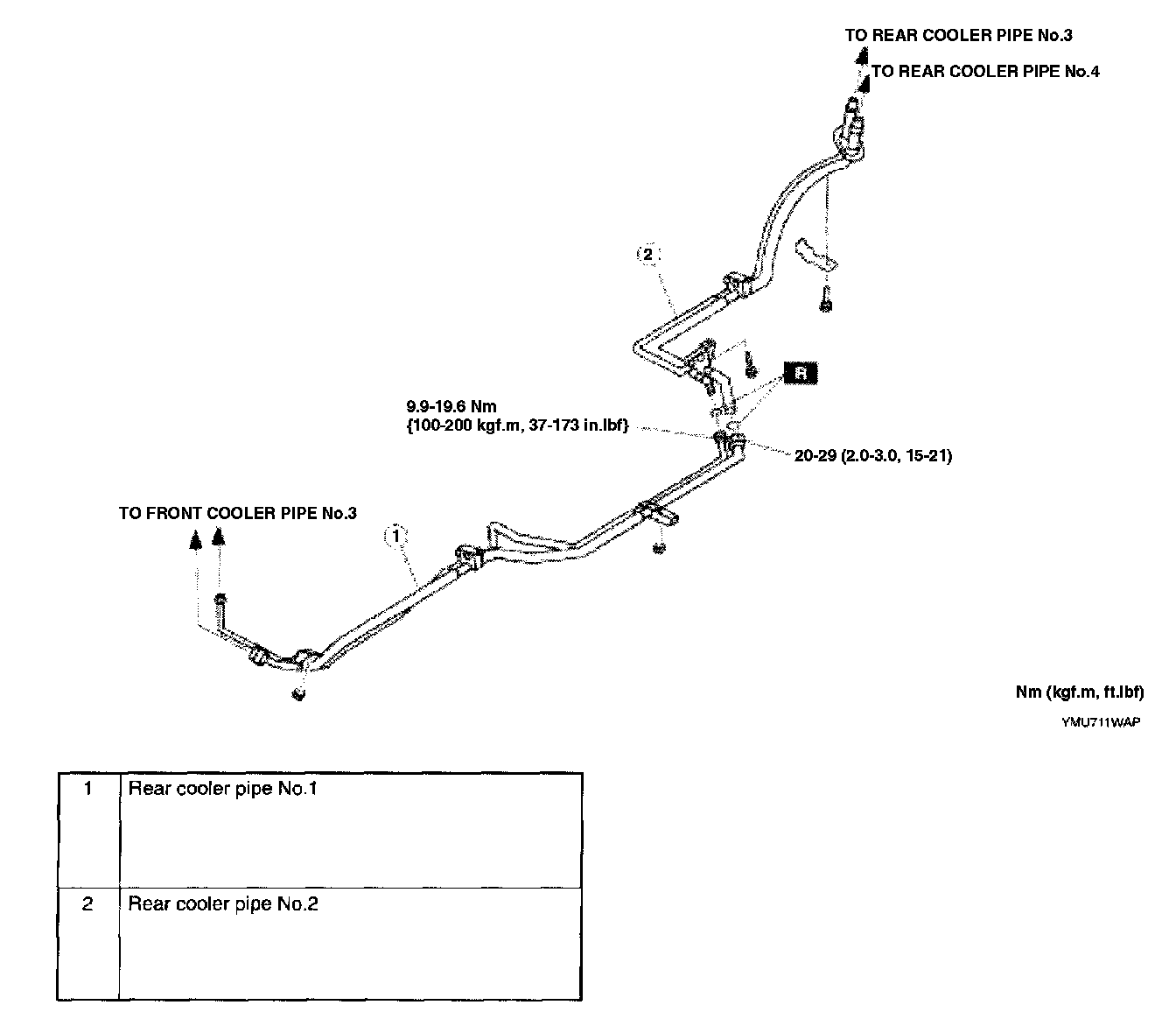 TO REAR COOLER PIPE No.3
TO REAR COOLER PIPE No.4

2

R

9.9-19.6 Nm
{100-200 kgf.m, 37-173 in.lbf}

20-29 (2.0-3.0, 15-21)

TO FRONT COOLER PIPE No.3

1

Nm (kgf.m, ft.lbf)

YMU711WAP

| 1 | Rear cooler pipe No.1 |
|---|---|
| 2 | Rear cooler pipe No.2 |