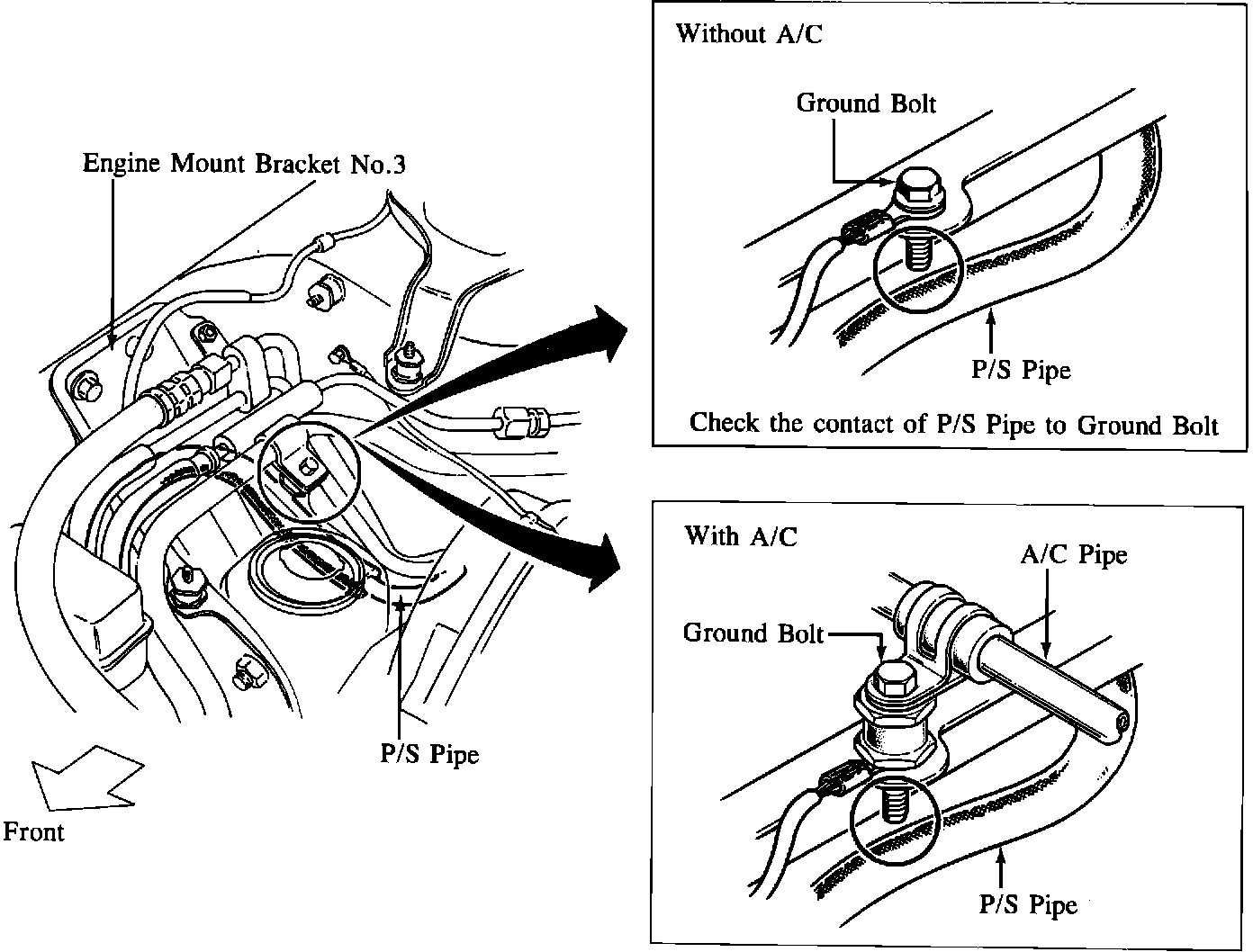 Engine Mount Bracket No.3

P/S Pipe

Front

Without A/C

Ground Bolt

P/S Pipe

Check the contact of P/S Pipe to Ground Bolt

With A/C

A/C Pipe

Ground Bolt

P/S Pipe