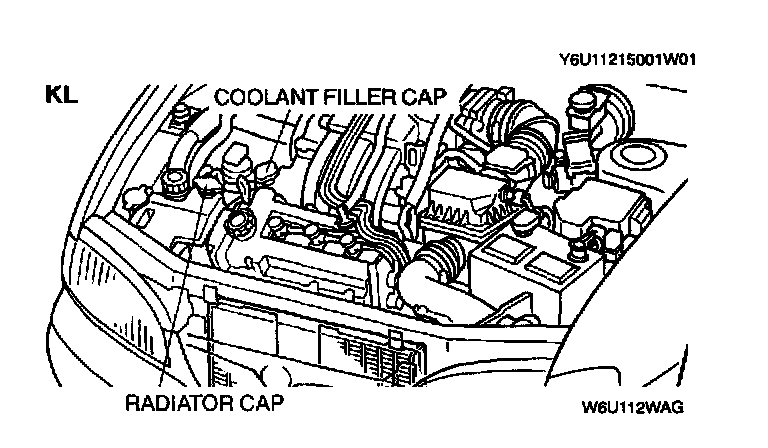 Y6U11215001W01

KL

COOLANT FILLER CAP

RADIATOR CAP

W6U112WAG