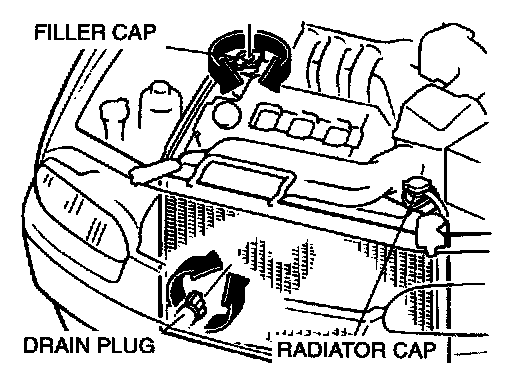 FILLER CAP

DRAIN PLUG

RADIATOR CAP