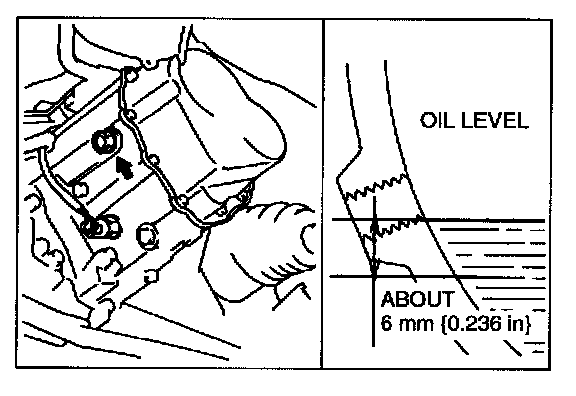 OIL LEVEL

ABOUT
6 mm {0.236 in}