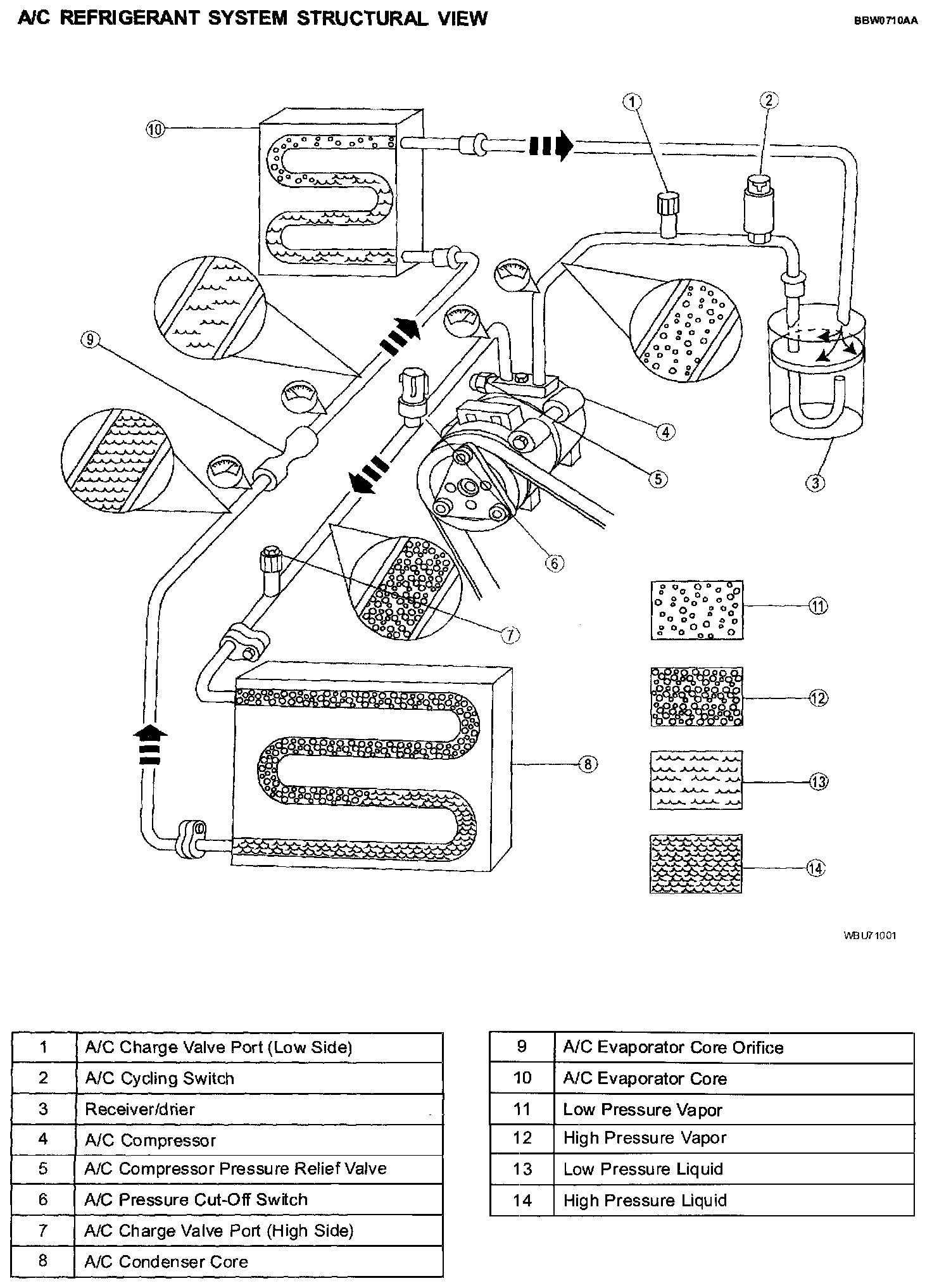 A/C REFRIGERANT SYSTEM STRUCTURAL VIEW

BBW0710AA

10
1
2
9
4
5
3
6
7
11
12
8
13
14

WBU71001

| 1 | A/C Charge Valve Port (Low Side) |
|---|---|
| 2 | A/C Cycling Switch |
| 3 | Receiver/drier |
| 4 | A/C Compressor |
| 5 | A/C Compressor Pressure Relief Valve |
| 6 | A/C Pressure Cut-Off Switch |
| 7 | A/C Charge Valve Port (High Side) |
| 8 | A/C Condenser Core |

| 9 | A/C Evaporator Core Orifice |
|---|---|
| 10 | A/C Evaporator Core |
| 11 | Low Pressure Vapor |
| 12 | High Pressure Vapor |
| 13 | Low Pressure Liquid |
| 14 | High Pressure Liquid |