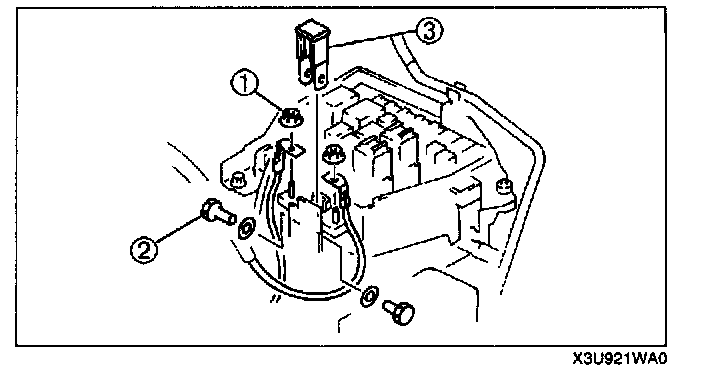 3
1
2
X3U921WA0