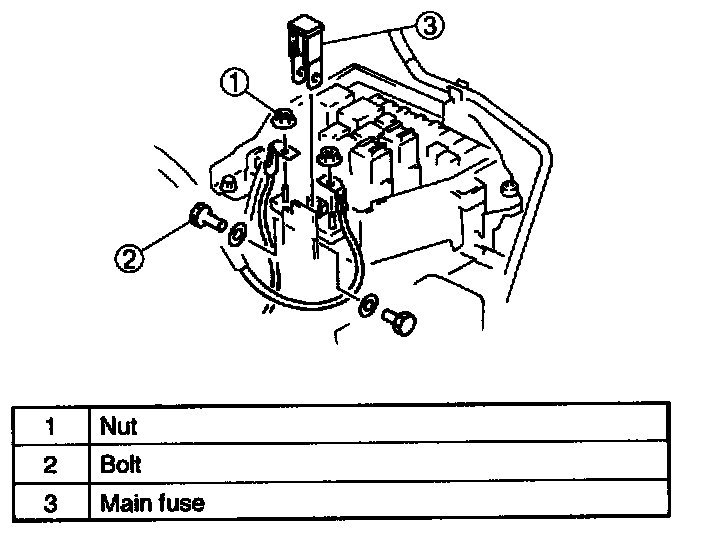 ③
①
②

| 1 | Nut |
|---|---|
| 2 | Bolt |
| 3 | Main fuse |