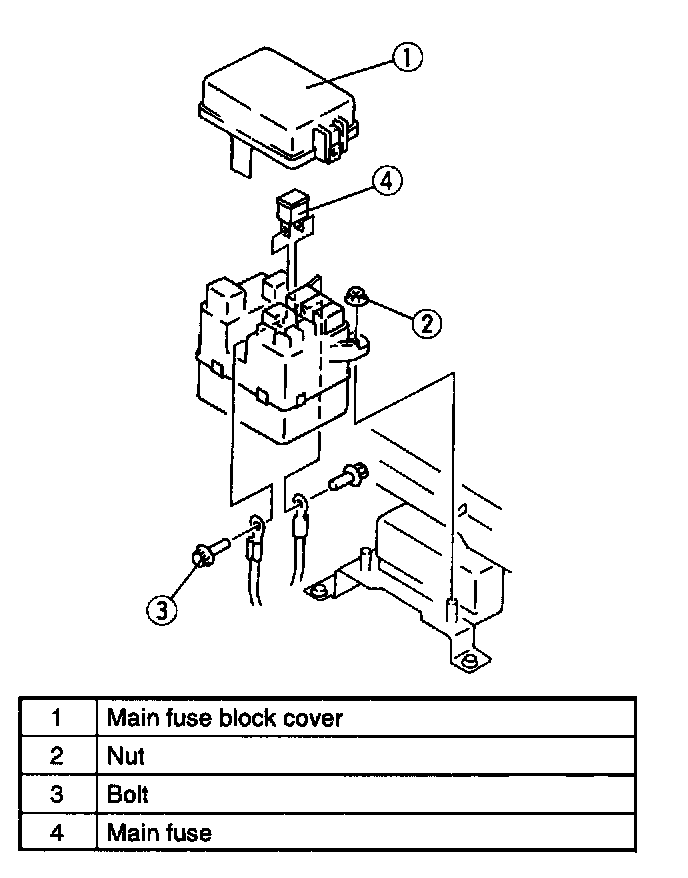 1

4

2

3

| 1 | Main fuse block cover |
|---|---|
| 2 | Nut |
| 3 | Bolt |
| 4 | Main fuse |