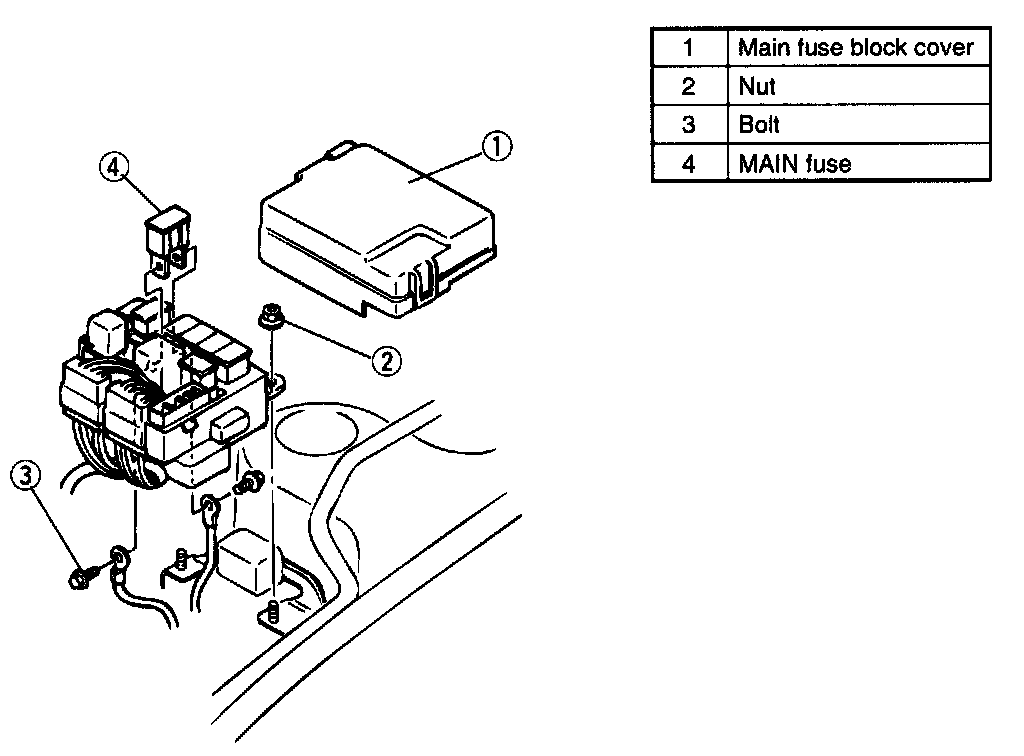 4

1

2

3

| 1 | Main fuse block cover |
|---|---|
| 2 | Nut |
| 3 | Bolt |
| 4 | MAIN fuse |