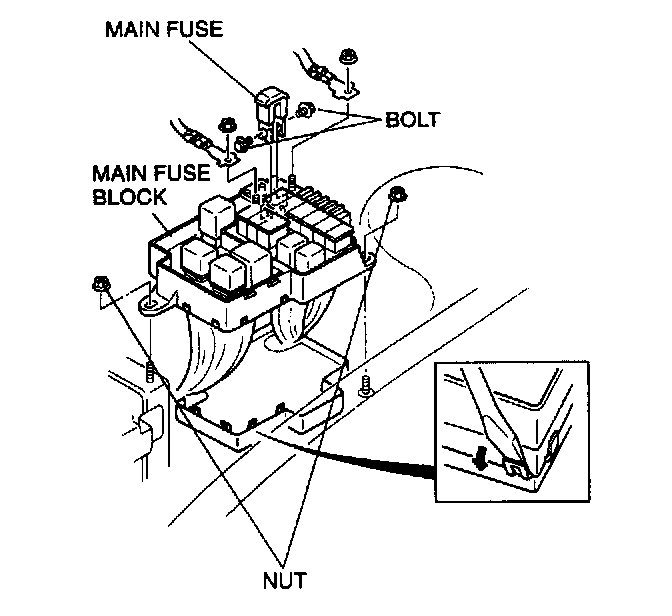 MAIN FUSE

BOLT

MAIN FUSE BLOCK

NUT