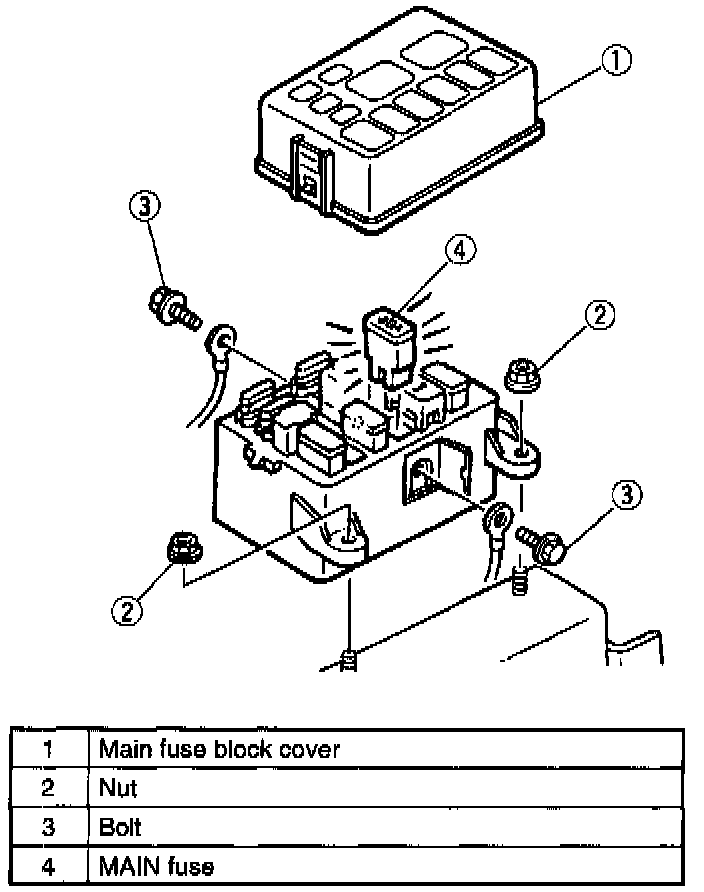 ①
③
④
②
③
②

| 1 | Main fuse block cover |
|---|---|
| 2 | Nut |
| 3 | Bolt |
| 4 | MAIN fuse |