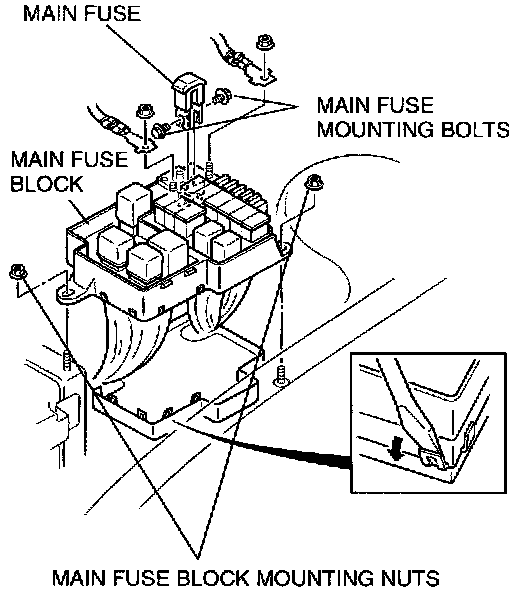 MAIN FUSE

MAIN FUSE MOUNTING BOLTS

MAIN FUSE BLOCK

MAIN FUSE BLOCK MOUNTING NUTS